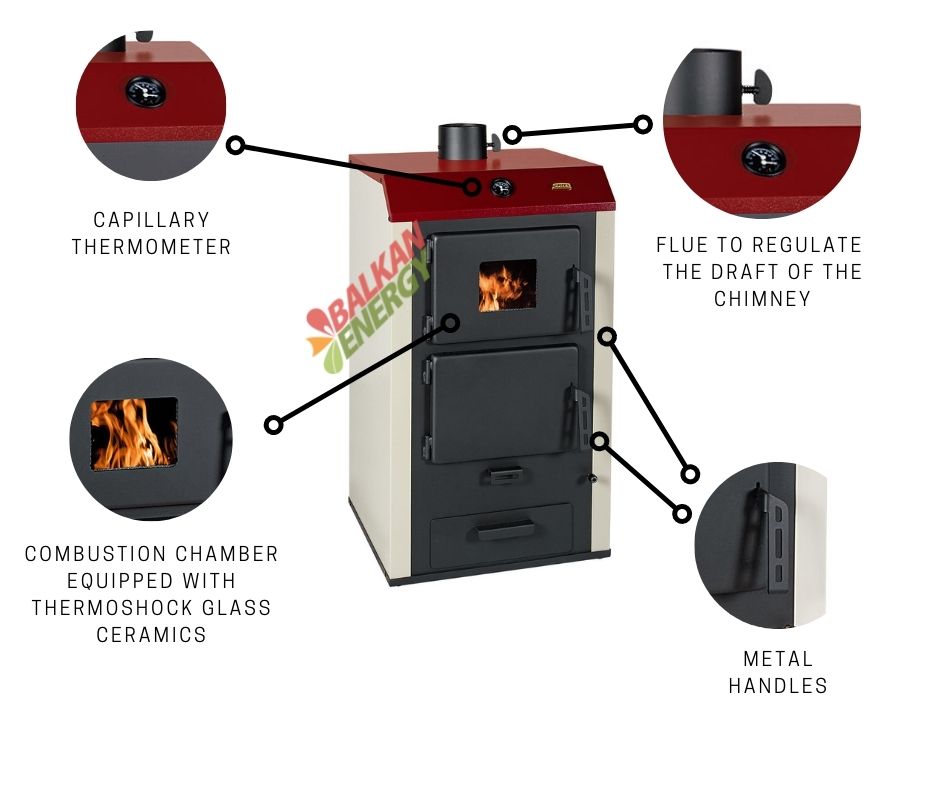 CAPILLARY THERMOMETER

FLUE TO REGULATE THE DRAFT OF THE CHIMNEY

BALKAN ENERGY

COMBUSTION CHAMBER EQUIPPED WITH THERMOSHOCK GLASS CERAMICS

METAL HANDLES