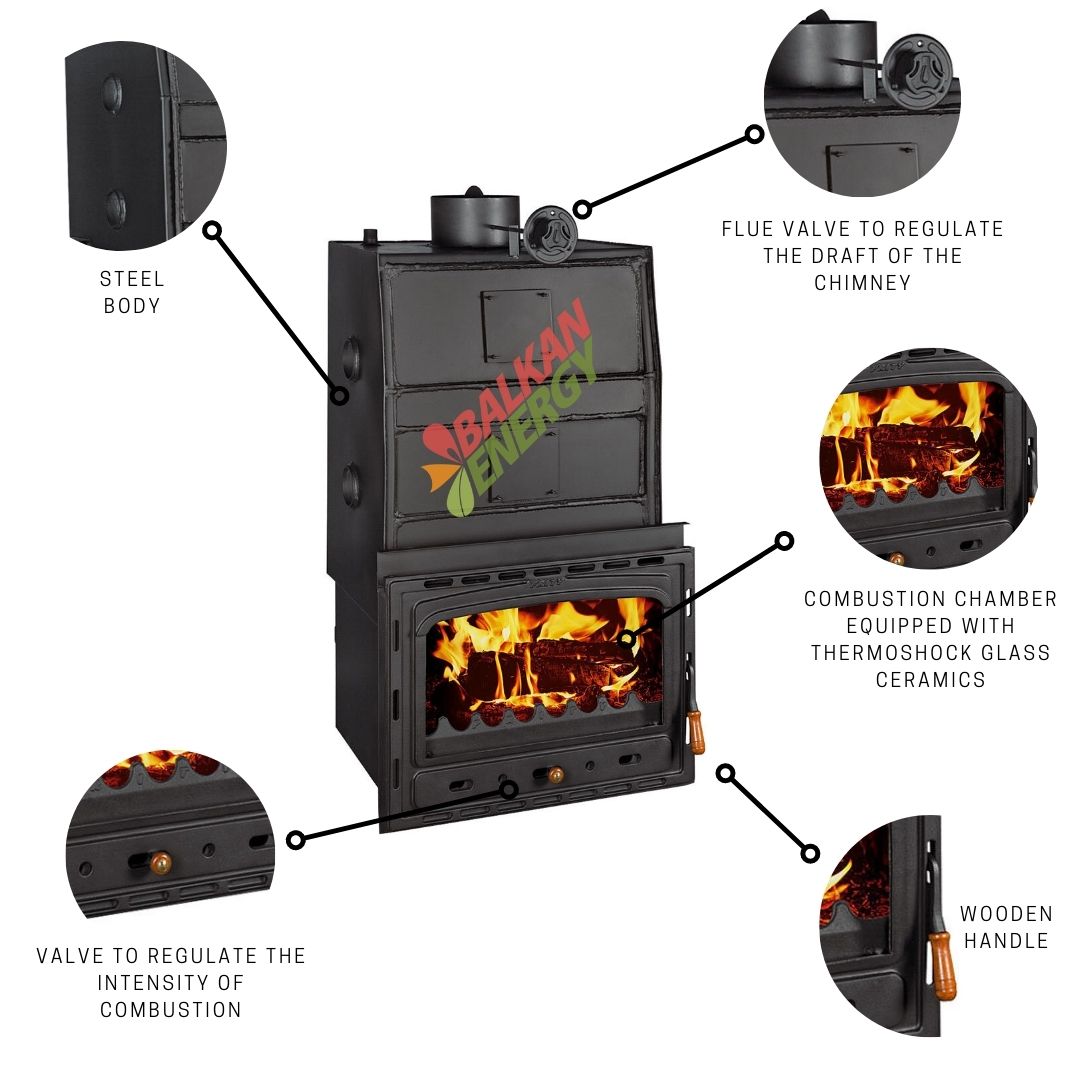 STEEL BODY

FLUE VALVE TO REGULATE THE DRAFT OF THE CHIMNEY

BALKAN ENERGY

COMBUSTION CHAMBER EQUIPPED WITH THERMOSHOCK GLASS CERAMICS

VALVE TO REGULATE THE INTENSITY OF COMBUSTION

WOODEN HANDLE